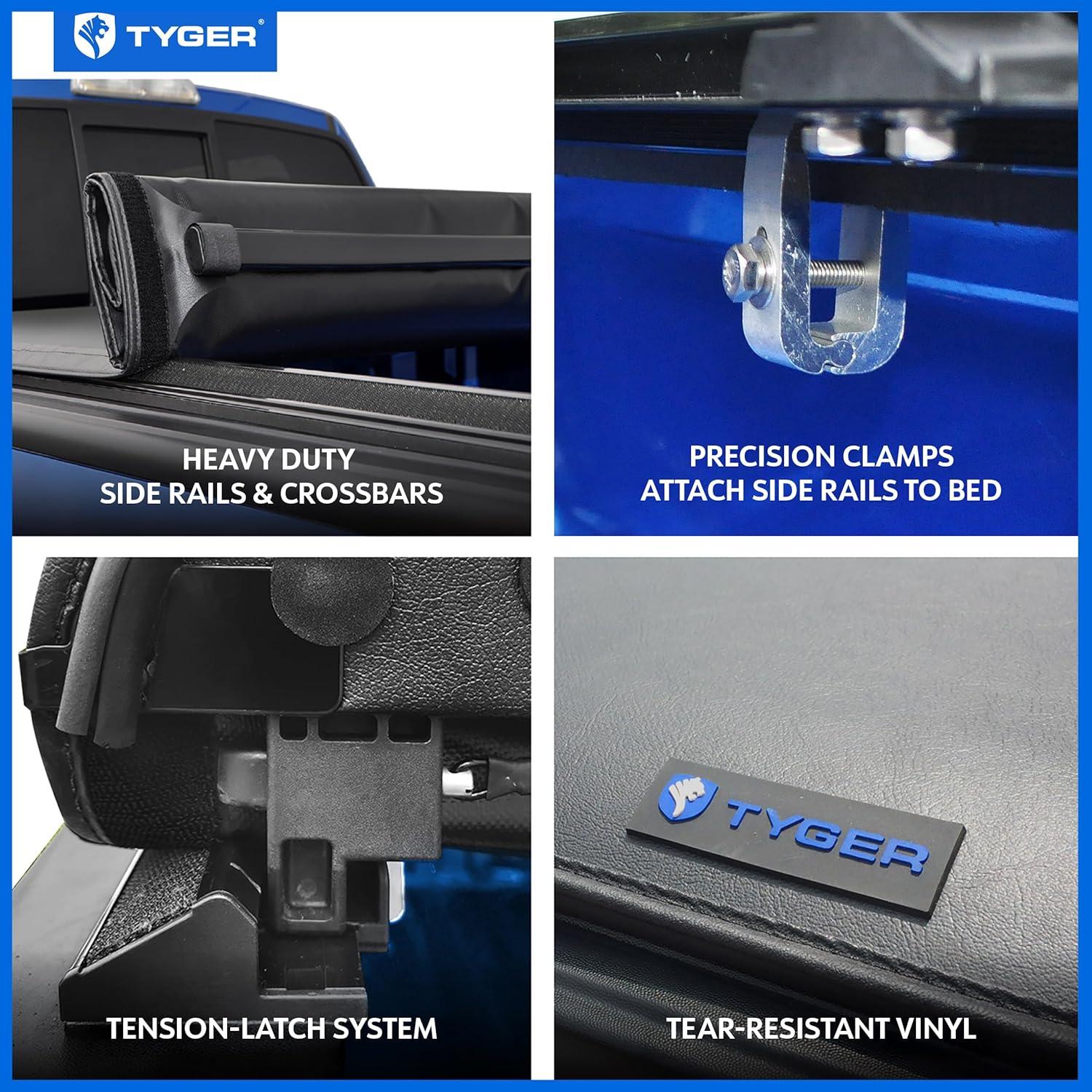 TYGER®

HEAVY DUTY
SIDE RAILS & CROSSBARS

PRECISION CLAMPS
ATTACH SIDE RAILS TO BED

TENSION-LATCH SYSTEM

TYGER

TEAR-RESISTANT VINYL