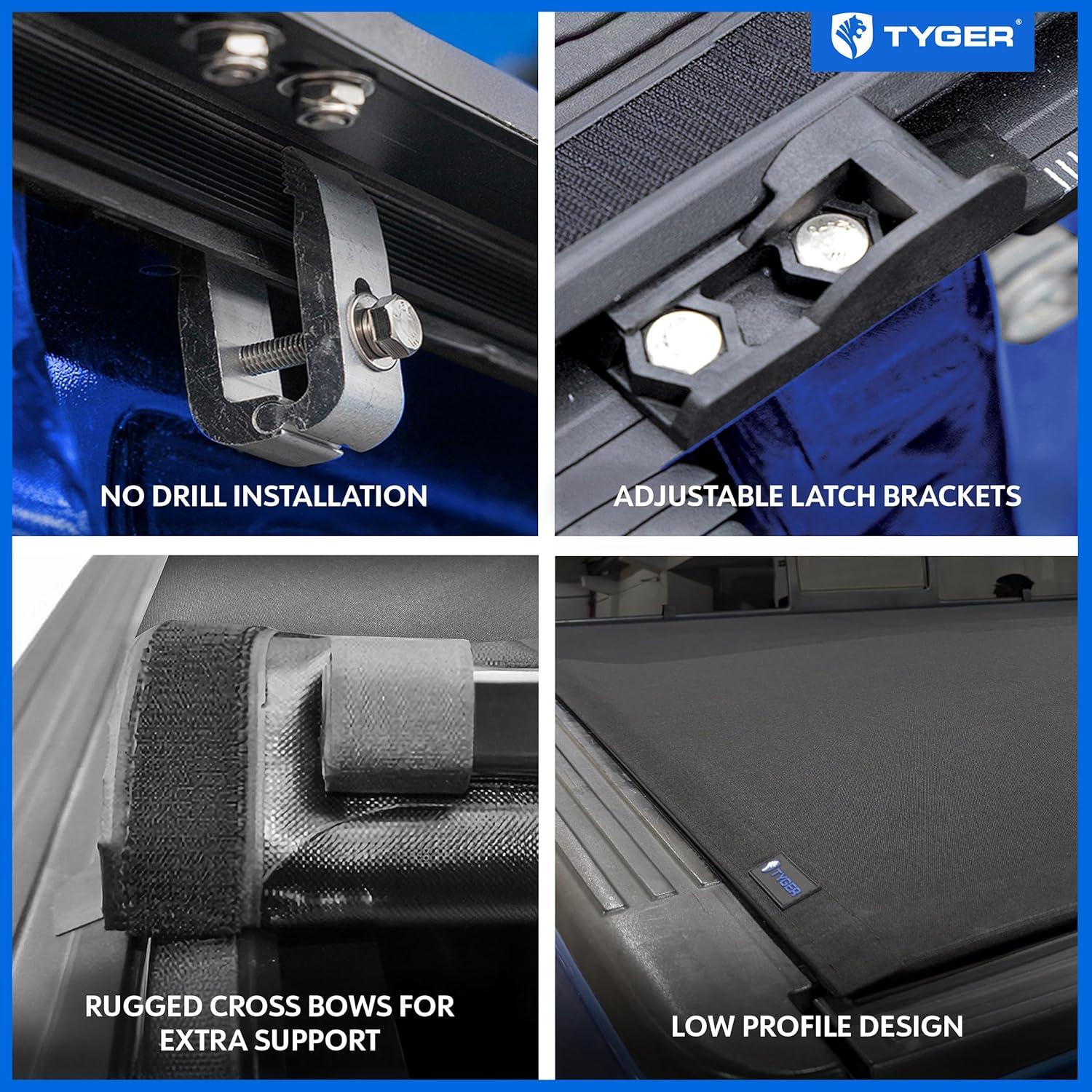 TYGER®

NO DRILL INSTALLATION

ADJUSTABLE LATCH BRACKETS

RUGGED CROSS BOWS FOR EXTRA SUPPORT

TYGER

LOW PROFILE DESIGN