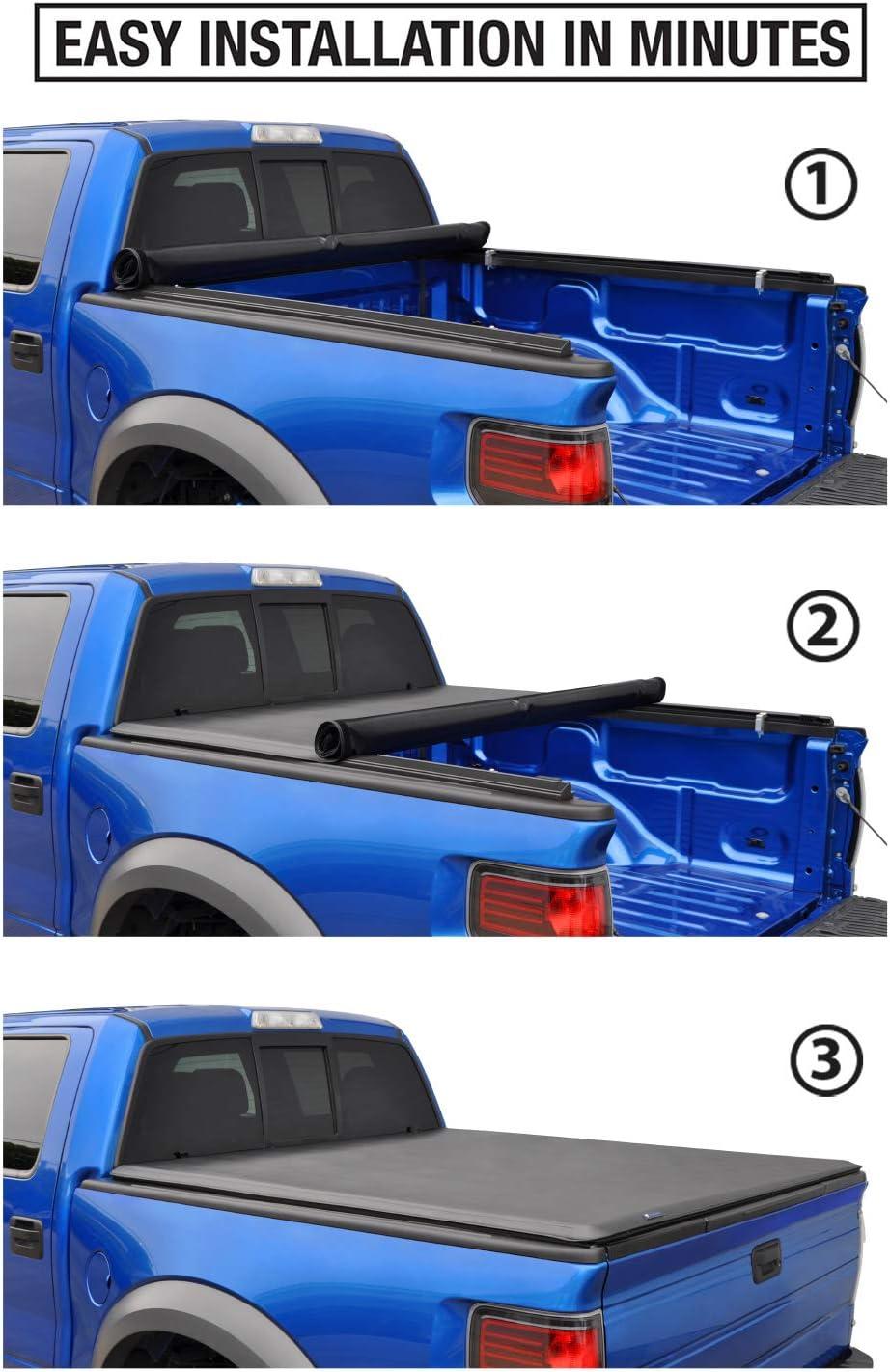 EASY INSTALLATION IN MINUTES

①

②

③