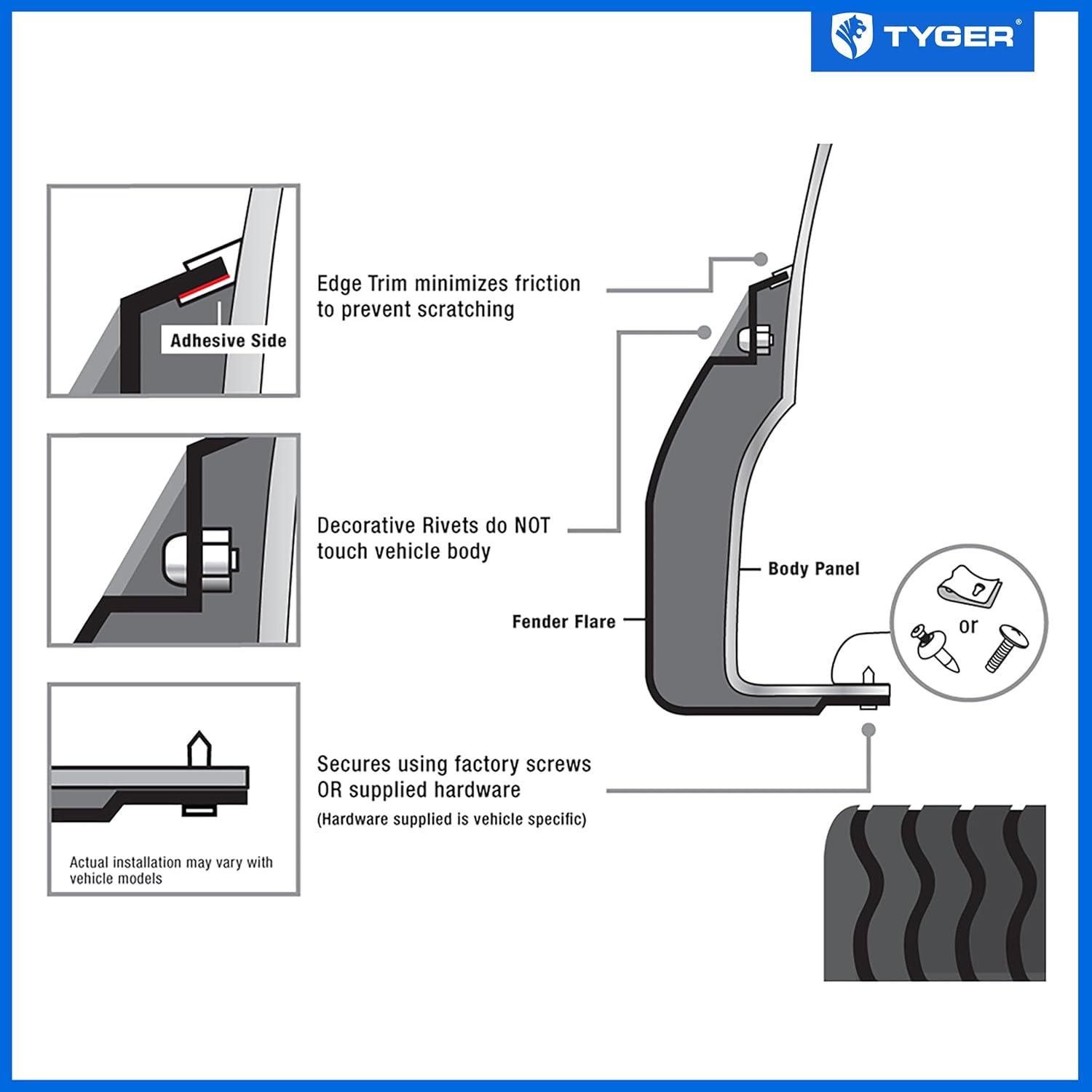 TYGER®

Adhesive Side

Edge Trim minimizes friction to prevent scratching

Decorative Rivets do NOT touch vehicle body

Body Panel

Fender Flare

or

Actual installation may vary with vehicle models

Secures using factory screws OR supplied hardware
(Hardware supplied is vehicle specific)