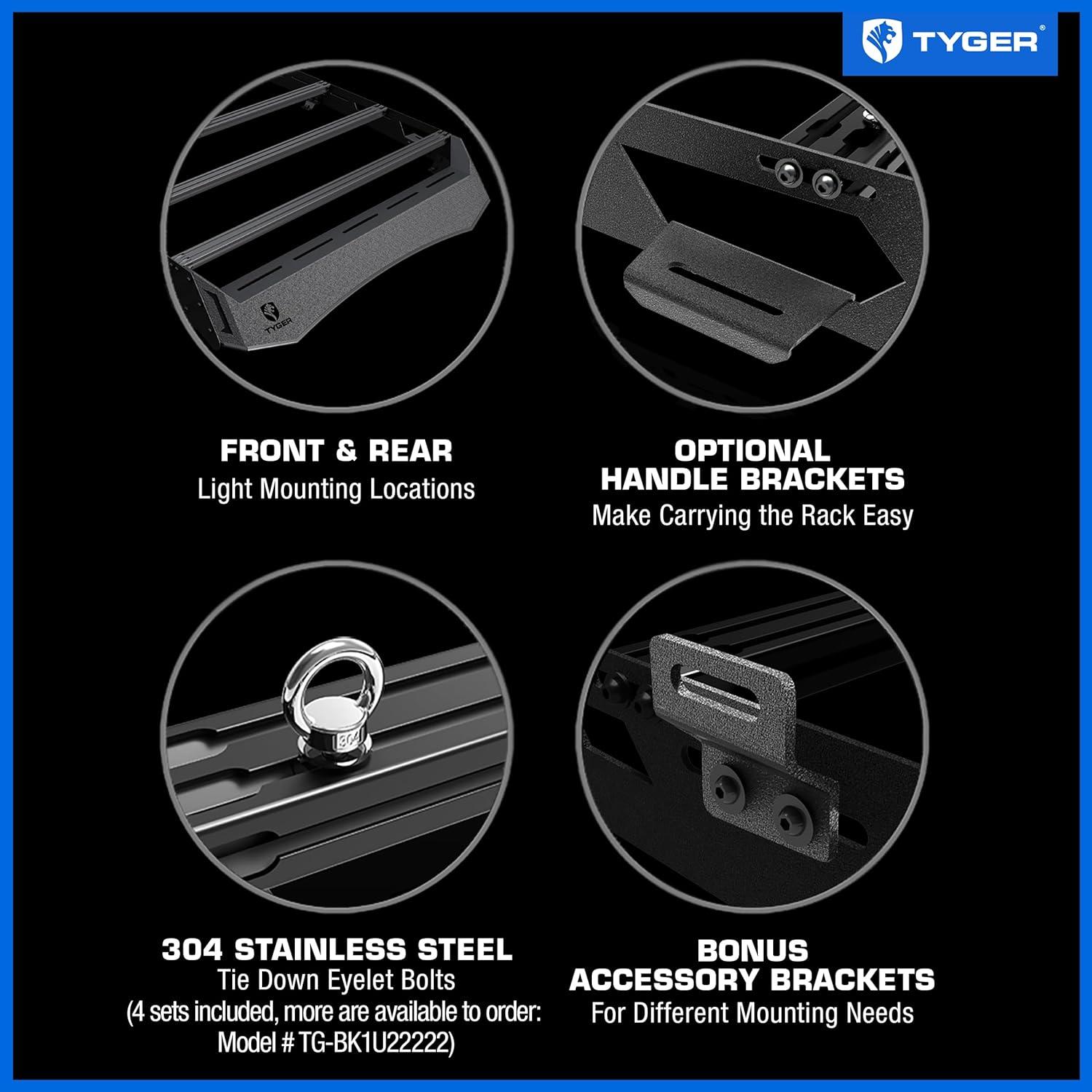 TYGER®

TYGER

FRONT & REAR
Light Mounting Locations

OPTIONAL
HANDLE BRACKETS
Make Carrying the Rack Easy

304

304 STAINLESS STEEL
Tie Down Eyelet Bolts
(4 sets included, more are available to order: Model # TG-BK1U22222)

BONUS
ACCESSORY BRACKETS
For Different Mounting Needs