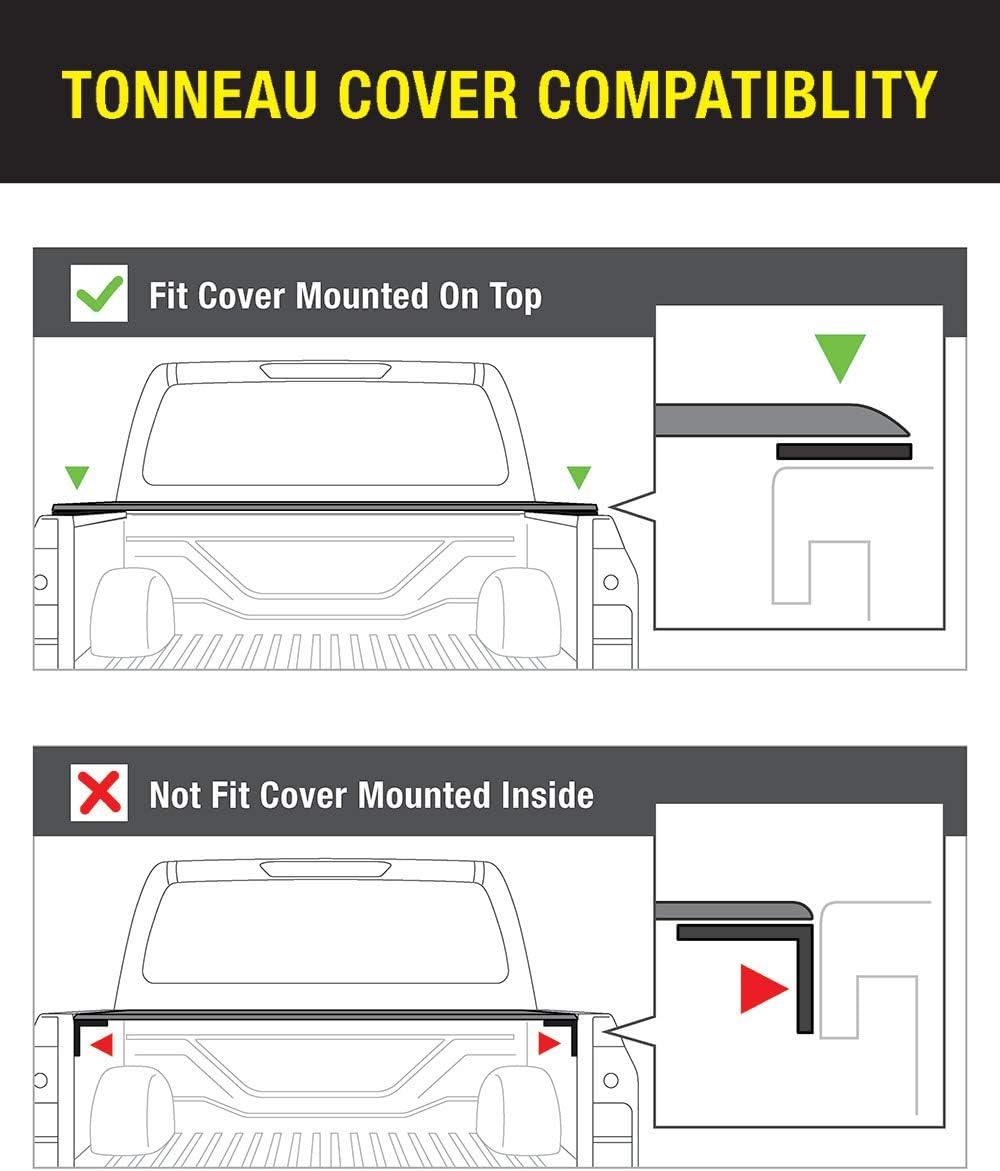 TONNEAU COVER COMPATIBLITY

Fit Cover Mounted On Top

Not Fit Cover Mounted Inside