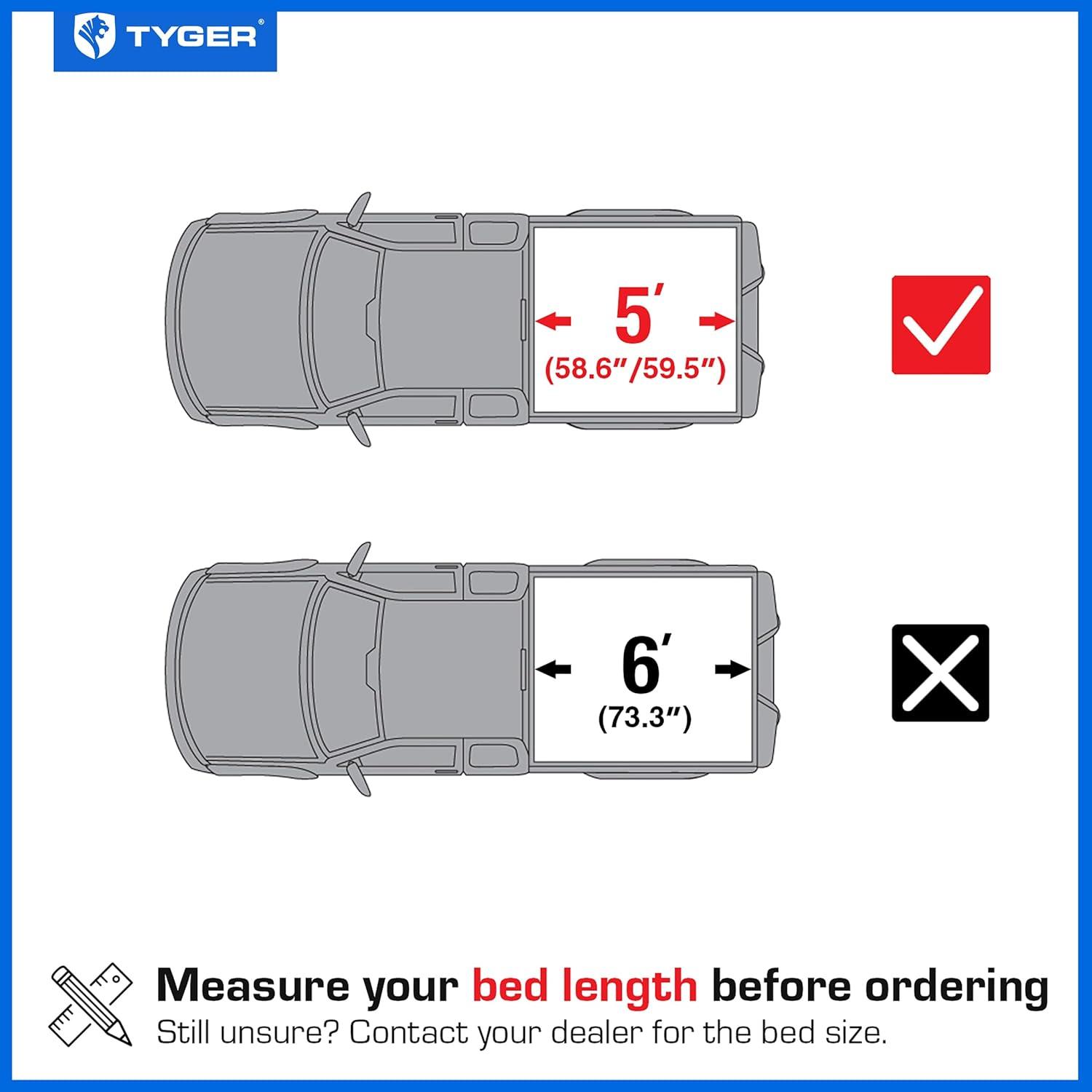 TYGER®

5′
(58.6″/59.5″)

6′
(73.3″)

Measure your bed length before ordering
Still unsure? Contact your dealer for the bed size.