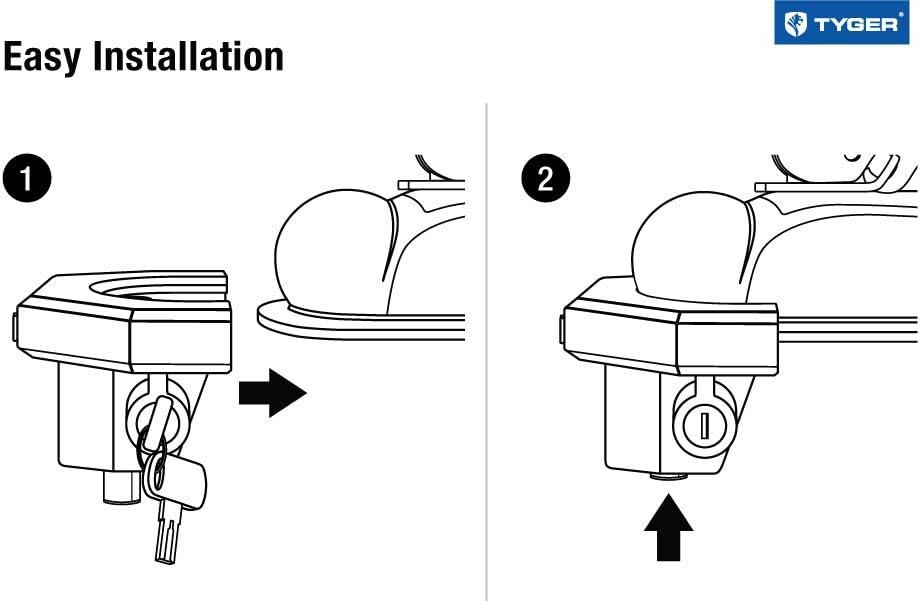 TYGER®

Easy Installation

1

2